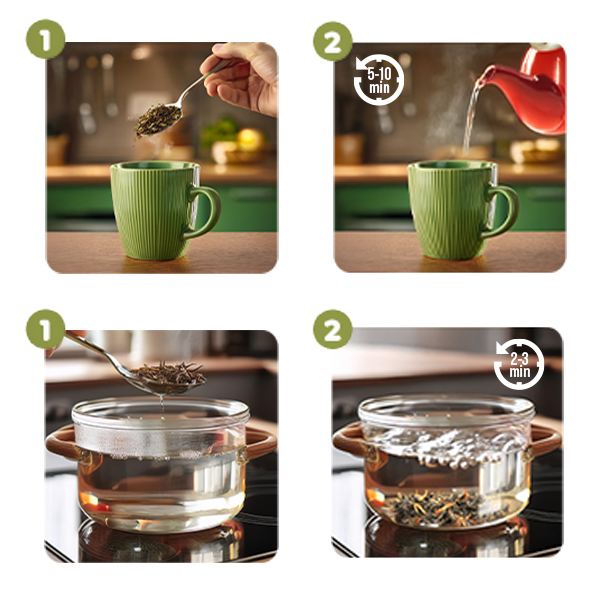 1

2

5-10 min

1

2

2-3 min